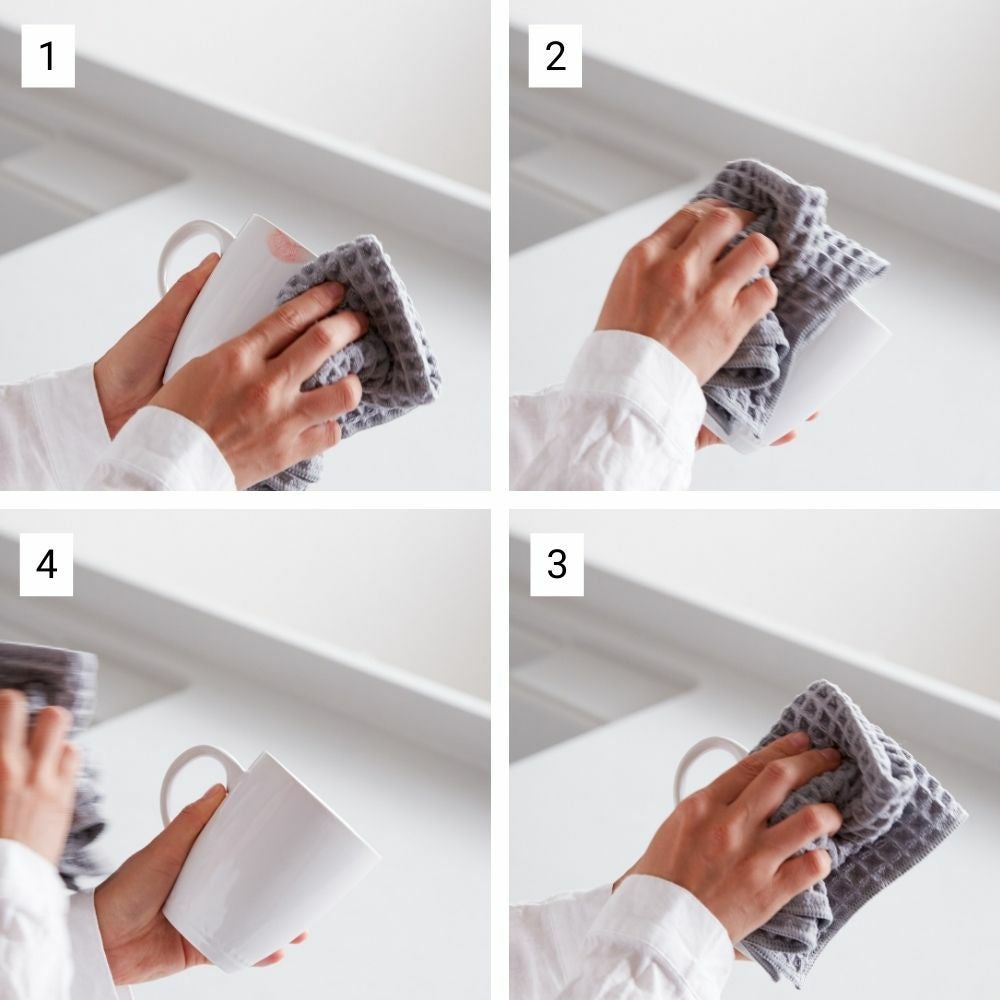 1

2

4

3