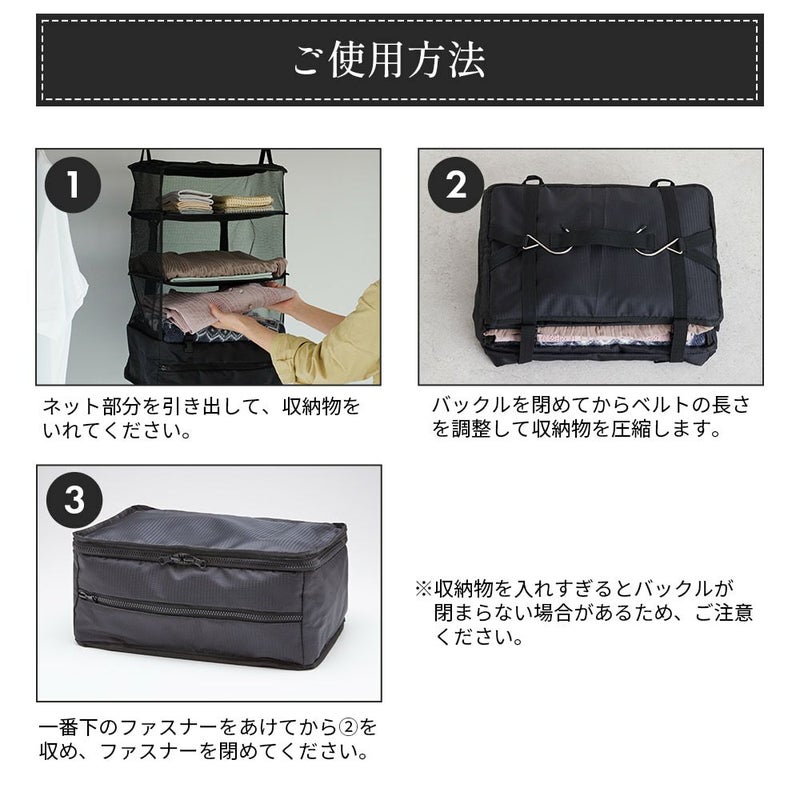 ご使用方法

1

ネット部分を引き出して、収納物をいれてください。

2

バックルを閉めてからベルトの長さを調整して収納物を圧縮します。

3

一番下のファスナーをあけてから②を収め、ファスナーを閉めてください。

※収納物を入れすぎるとバックルが閉まらない場合があるため、ご注意ください。