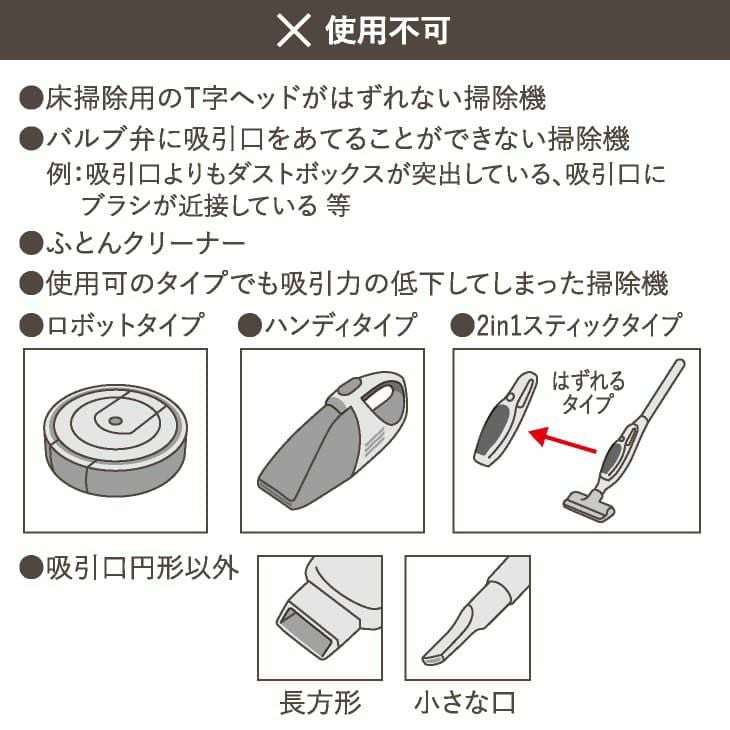 × 使用不可

●床掃除用のT字ヘッドがはずれない掃除機

●バルブ弁に吸引口をあてることができない掃除機
例：吸引口よりもダストボックスが突出している、吸引口にブラシが近接している 等

●ふとんクリーナー

●使用可のタイプでも吸引力の低下してしまった掃除機

●ロボットタイプ

●ハンディタイプ

●2in1スティックタイプ

はずれるタイプ

●吸引口円形以外

長方形

小さな口